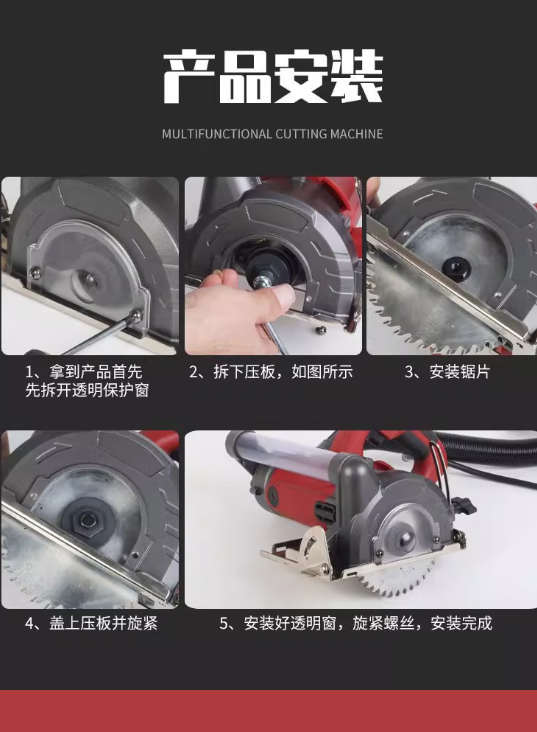 产品安装

MULTIFUNCTIONAL CUTTING MACHINE

1、拿到产品首先先拆开透明保护窗

2、拆下压板，如图所示

3、安装锯片

4、盖上压板并旋紧

5、安装好透明窗，旋紧螺丝，安装完成