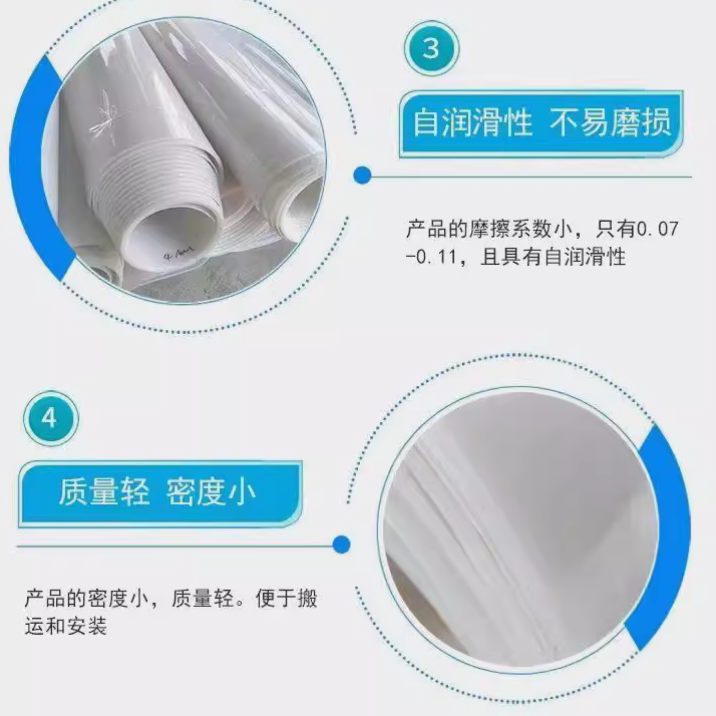 3

自润滑性 不易磨损

产品的摩擦系数小，只有0.07-0.11，且具有自润滑性

4

质量轻 密度小

产品的密度小，质量轻。便于搬运和安装