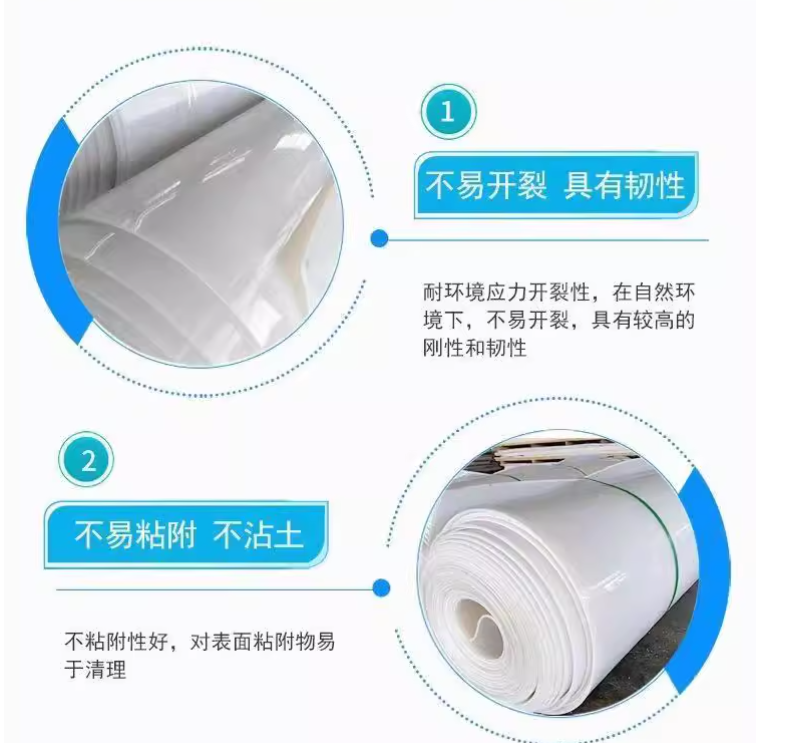 1

不易开裂 具有韧性

耐环境应力开裂性，在自然环境下，不易开裂，具有较高的刚性和韧性

2

不易粘附 不沾土

不粘附性好，对表面粘附物易于清理